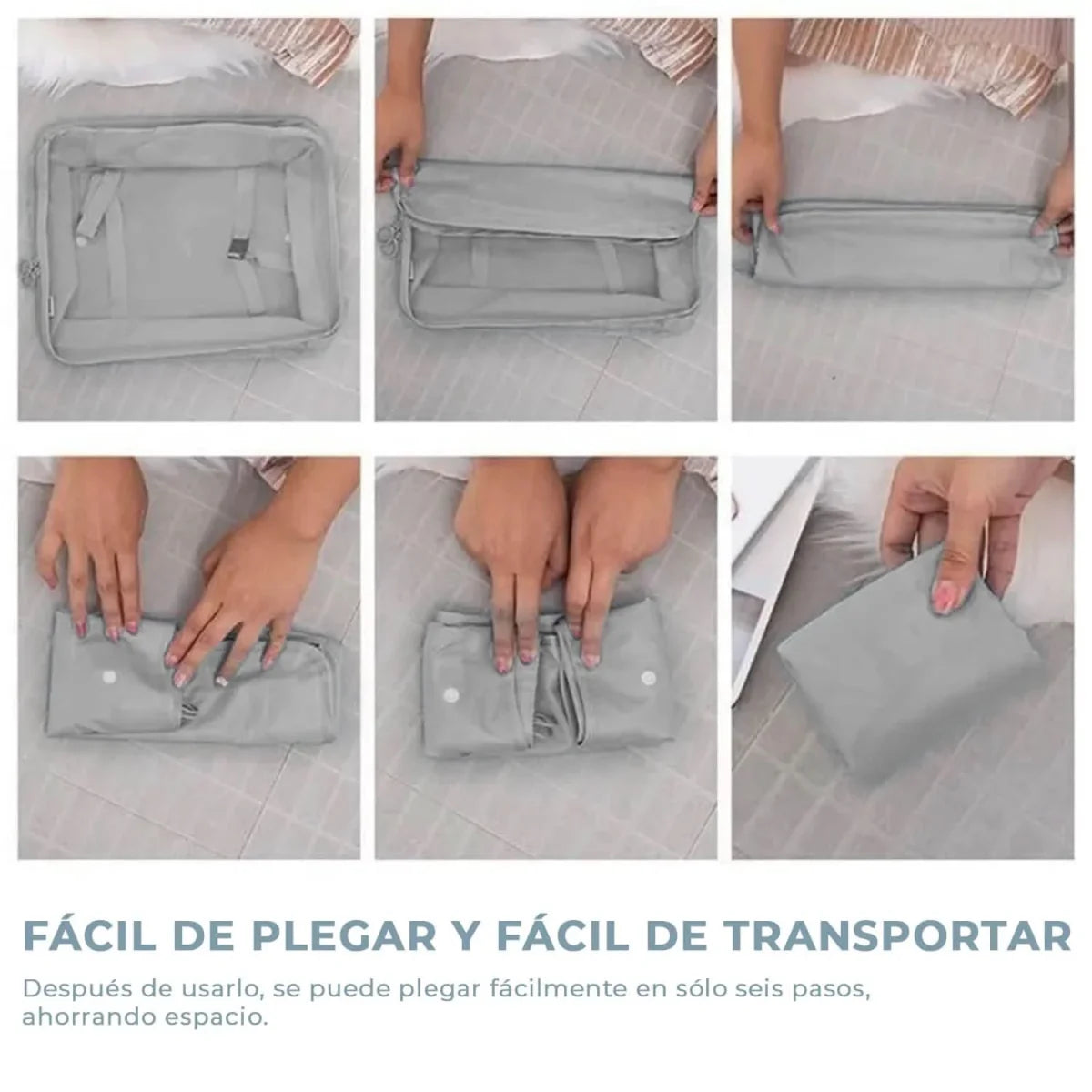 FÁCIL DE PLEGAR Y FÁCIL DE TRANSPORTAR

Después de usarlo, se puede plegar fácilmente en sólo seis pasos, ahorrando espacio.